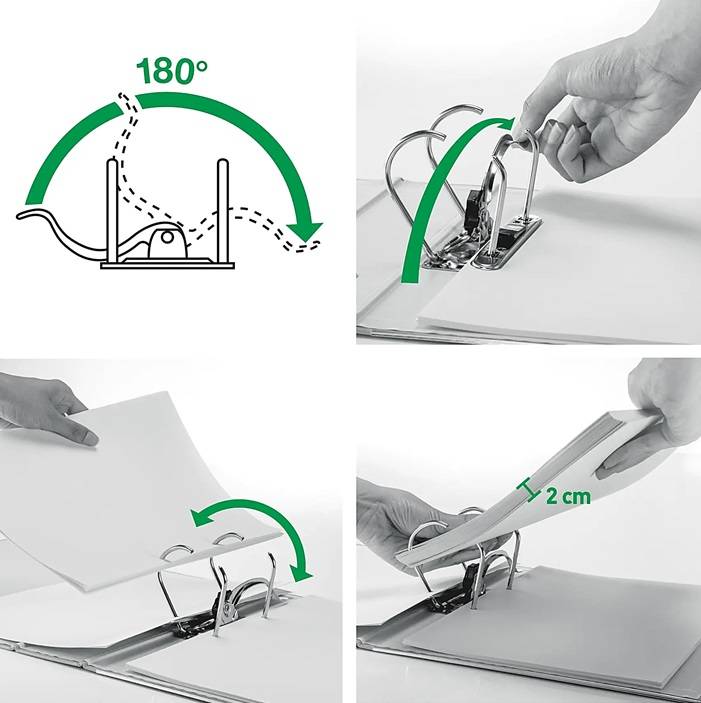 180°

2 cm